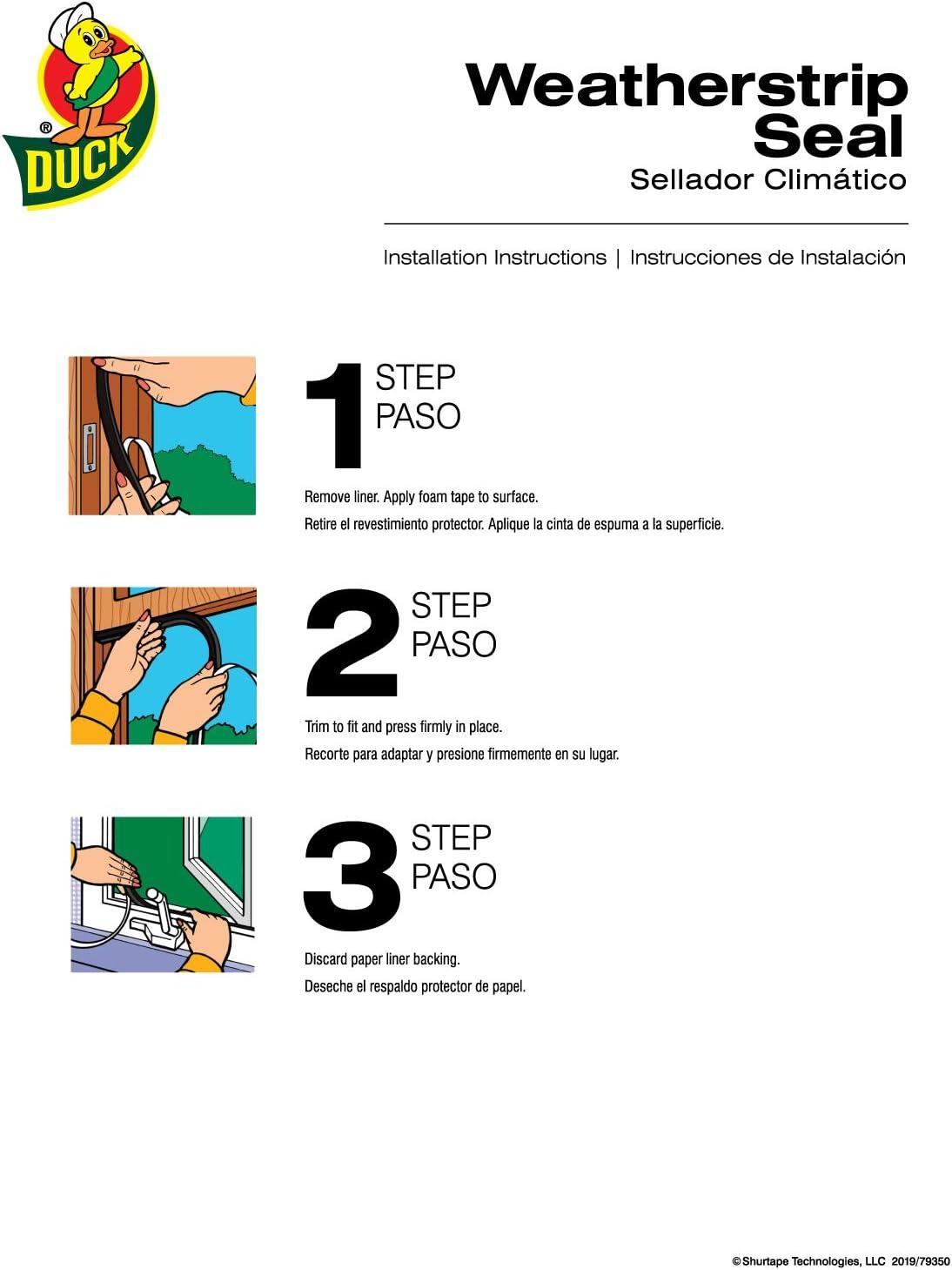 ® DUCK

Weatherstrip Seal
Sellador Climático

Installation Instructions | Instrucciones de Instalación

1 STEP PASO

Remove liner. Apply foam tape to surface.
Retire el revestimiento protector. Aplique la cinta de espuma a la superficie.

2 STEP PASO

Trim to fit and press firmly in place.
Recorte para adaptar y presione firmemente en su lugar.

3 STEP PASO

Discard paper liner backing.
Deseche el respaldo protector de papel.

© Shurtape Technologies, LLC 2019/79350